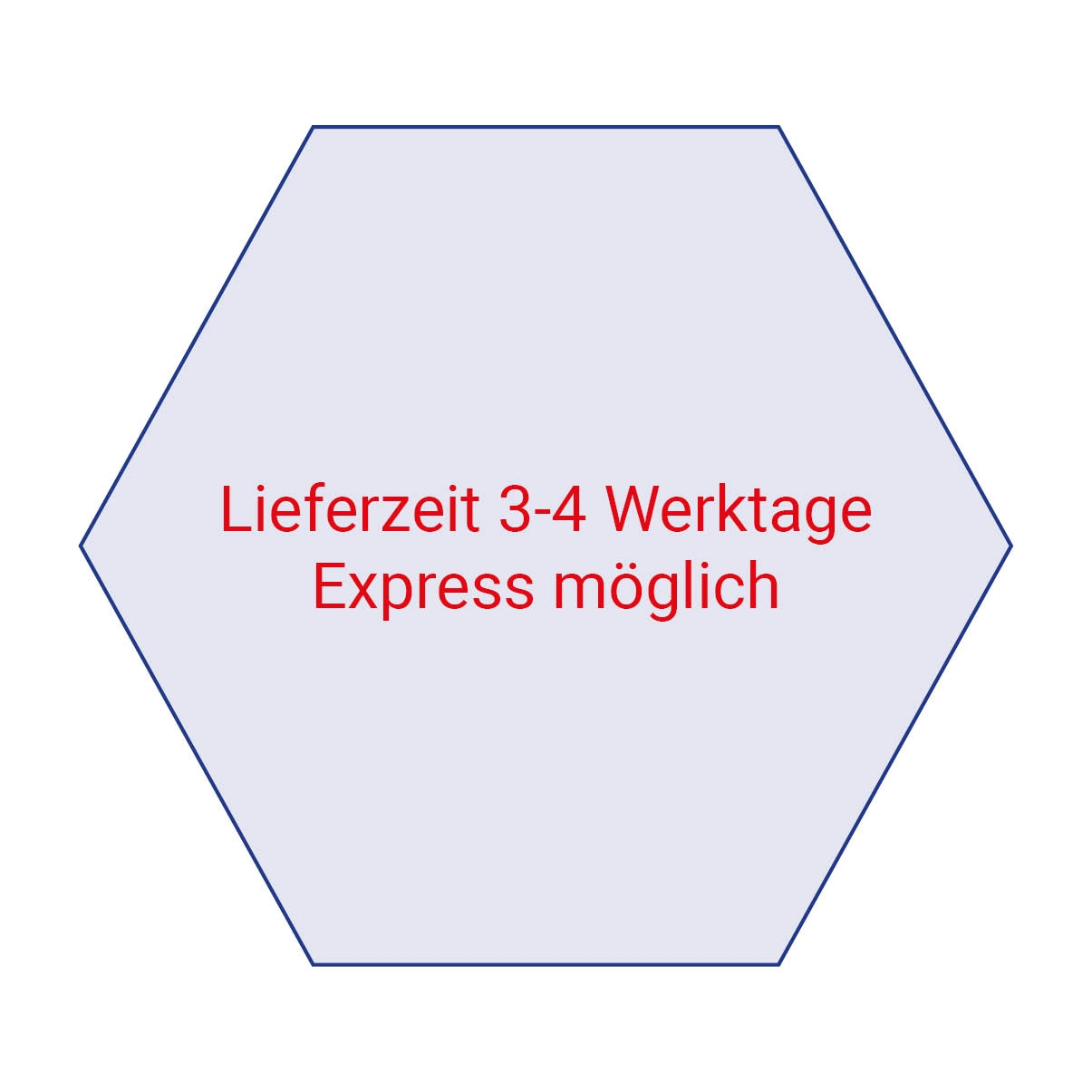 Lieferzeit 3-4 Werktage
Express möglich